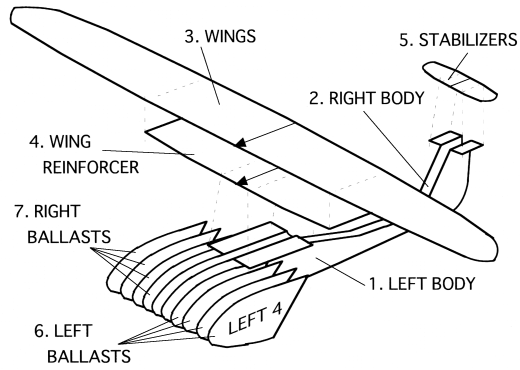 3. WINGS

5. STABILIZERS

2. RIGHT BODY

4. WING REINFORCER

7. RIGHT BALLASTS

1. LEFT BODY

LEFT 4

6. LEFT BALLASTS